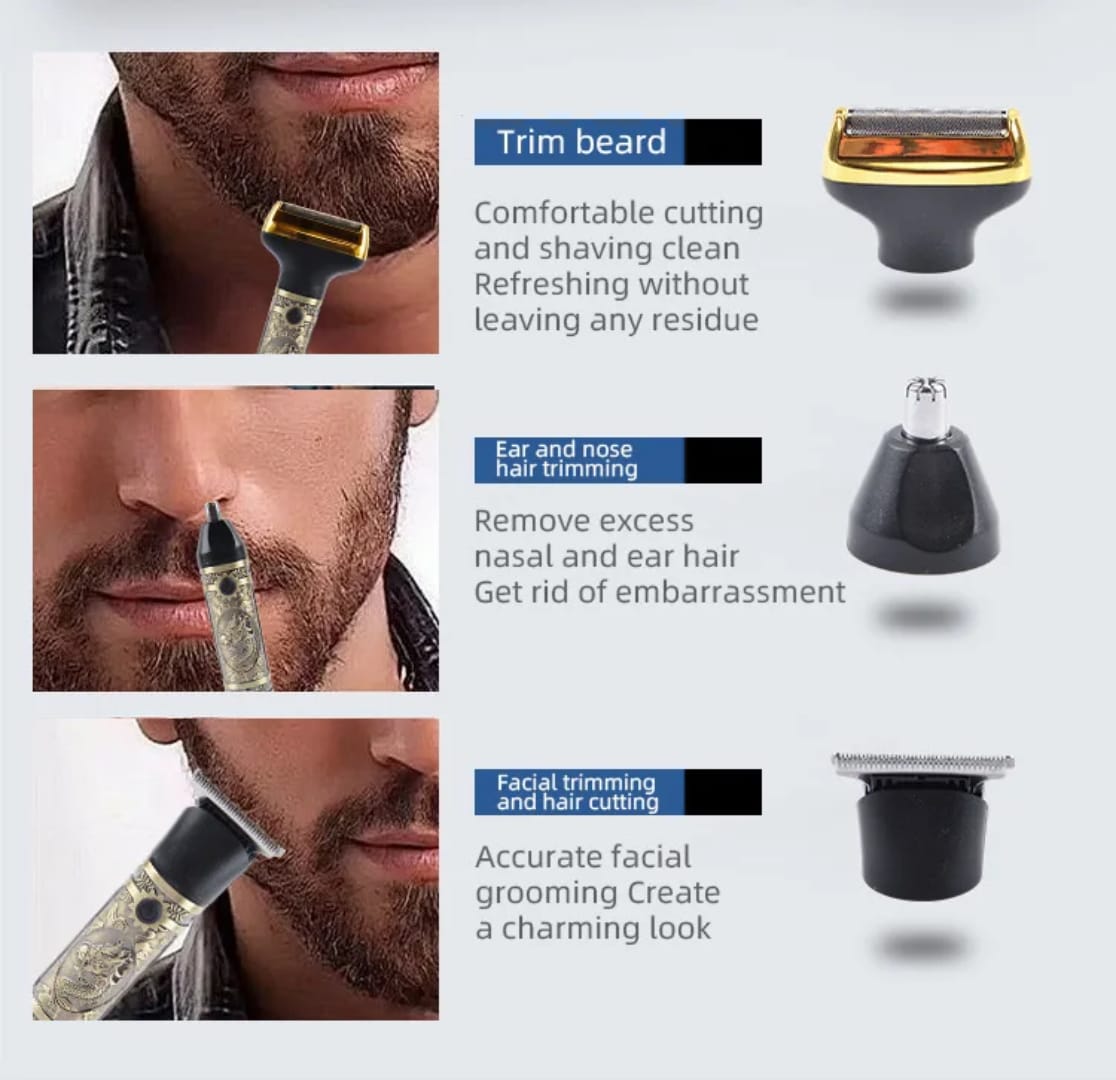 Trim beard

Comfortable cutting and shaving clean Refreshing without leaving any residue

Ear and nose hair trimming

Remove excess nasal and ear hair Get rid of embarrassment

Facial trimming and hair cutting

Accurate facial grooming Create a charming look